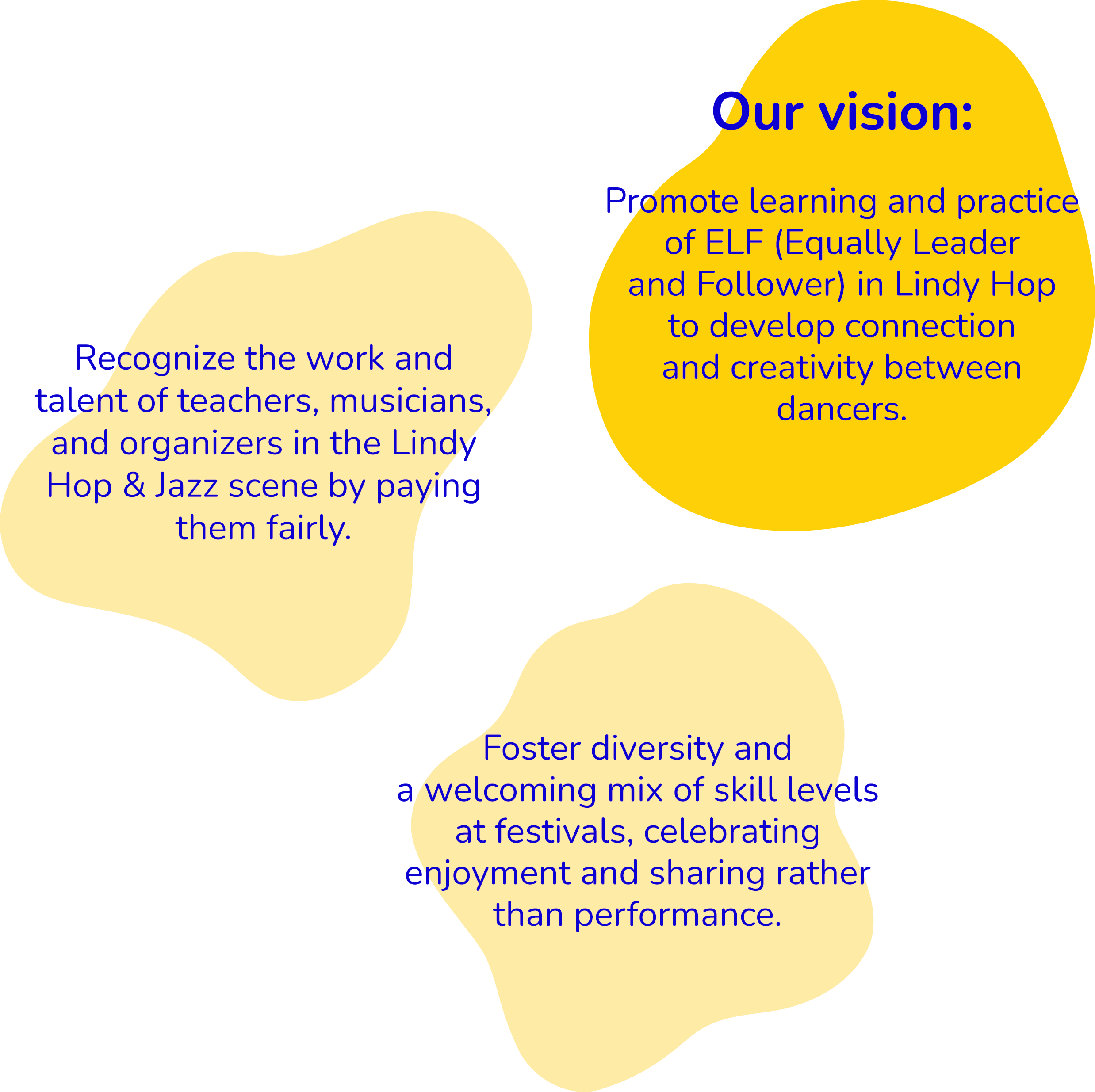 Our vision:

Promote learning and practice of ELF (Equally Leader and Follower) in Lindy Hop to develop connection and creativity between dancers.

Recognize the work and talent of teachers, musicians, and organizers in the Lindy Hop & Jazz scene by paying them fairly.

Foster diversity and a welcoming mix of skill levels at festivals, celebrating enjoyment and sharing rather than performance.